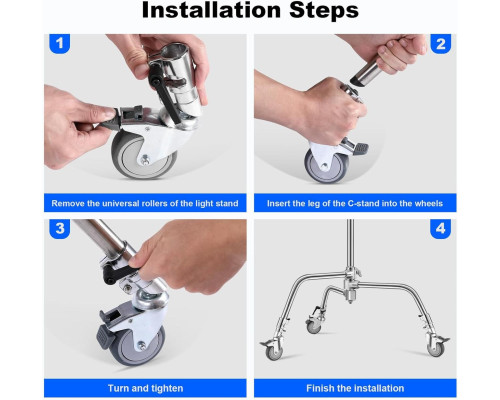 Installation Steps

1

Remove the universal rollers of the light stand

2

Insert the leg of the C-stand into the wheels

3

Turn and tighten

4

Finish the installation