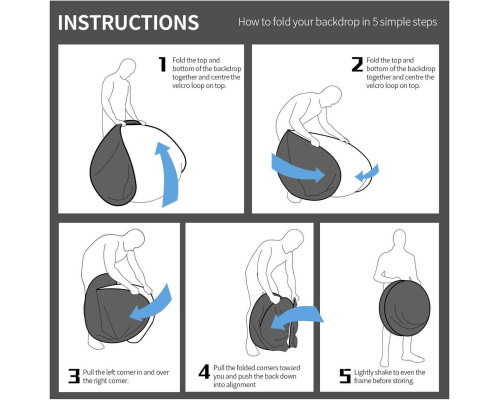 INSTRUCTIONS

How to fold your backdrop in 5 simple steps

1 Fold the top and bottom of the backdrop together and centre the velcro loop on top.

2 Fold the top and bottom of the backdrop together and centre the velcro loop on top.

3 Pull the left corner in and over the right corner.

4 Pull the folded corners toward you and push the back down into alignment

5 Lightly shake to even the frame before storing.