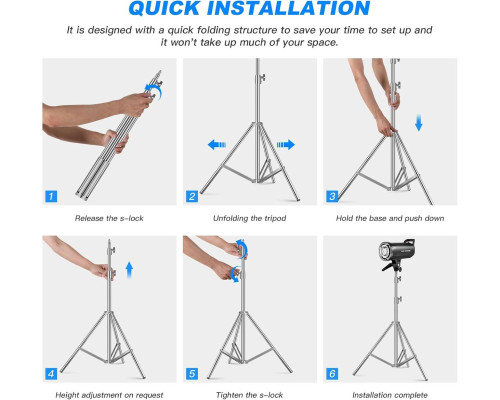 QUICK INSTALLATION

It is designed with a quick folding structure to save your time to set up and it won't take up much of your space.

1
Release the s-lock

2
Unfolding the tripod

3
Hold the base and push down

4
Height adjustment on request

5
Tighten the s-lock

6
Installation complete