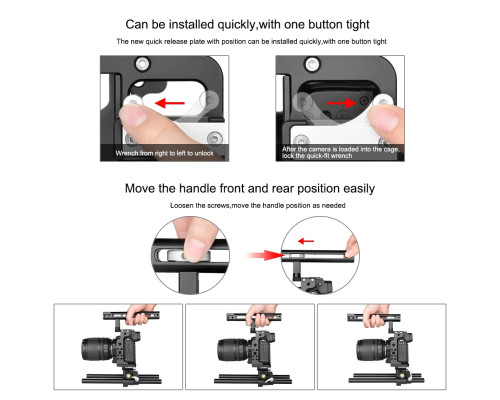 Can be installed quickly,with one button tight

The new quick release plate with position can be installed quickly,with one button tight

Wrench from right to left to unlock

After the camera is loaded into the cage, lock the quick-fit wrench

Move the handle front and rear position easily

Loosen the screws,move the handle position as needed