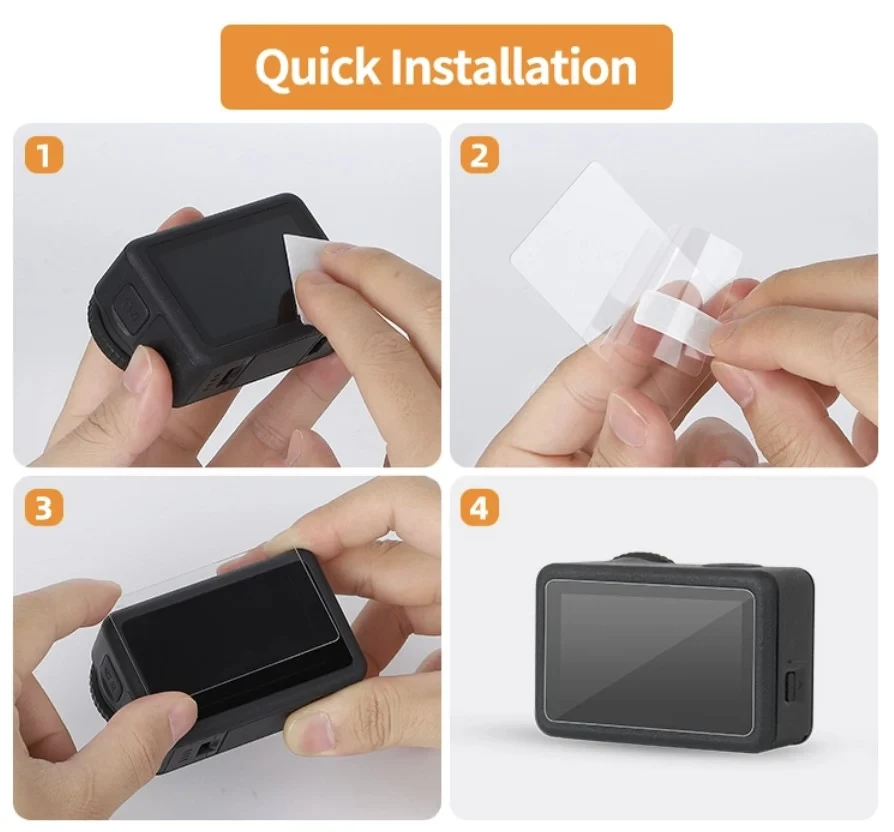 Quick Installation

1

2

3

4