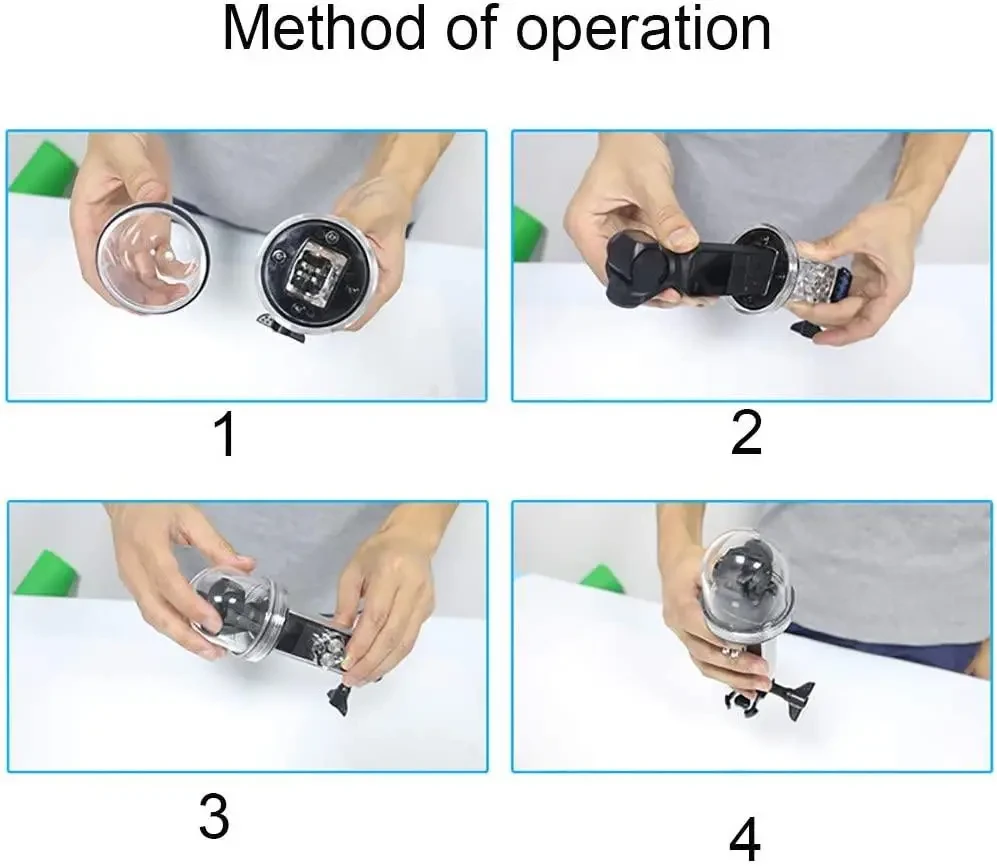 Method of operation

1

2

3

4